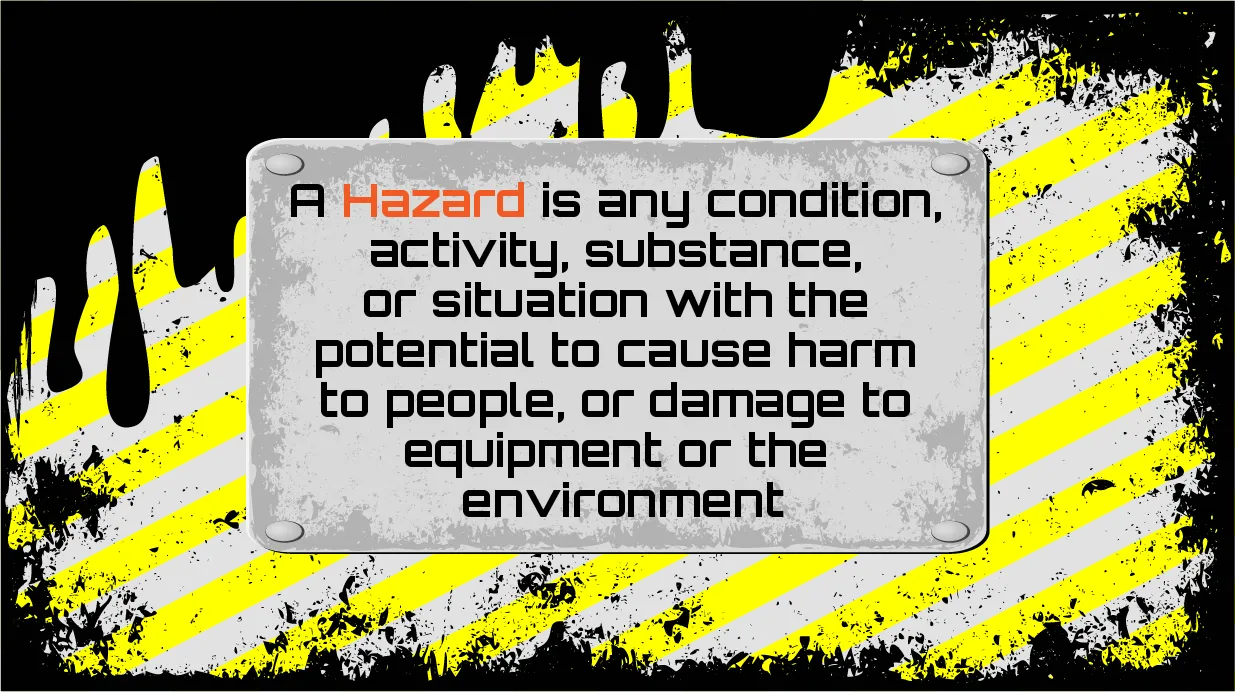 A Hazard is any condition, activity, substance, or situation with the potential to cause harm to people, or damage to equipment or the environment